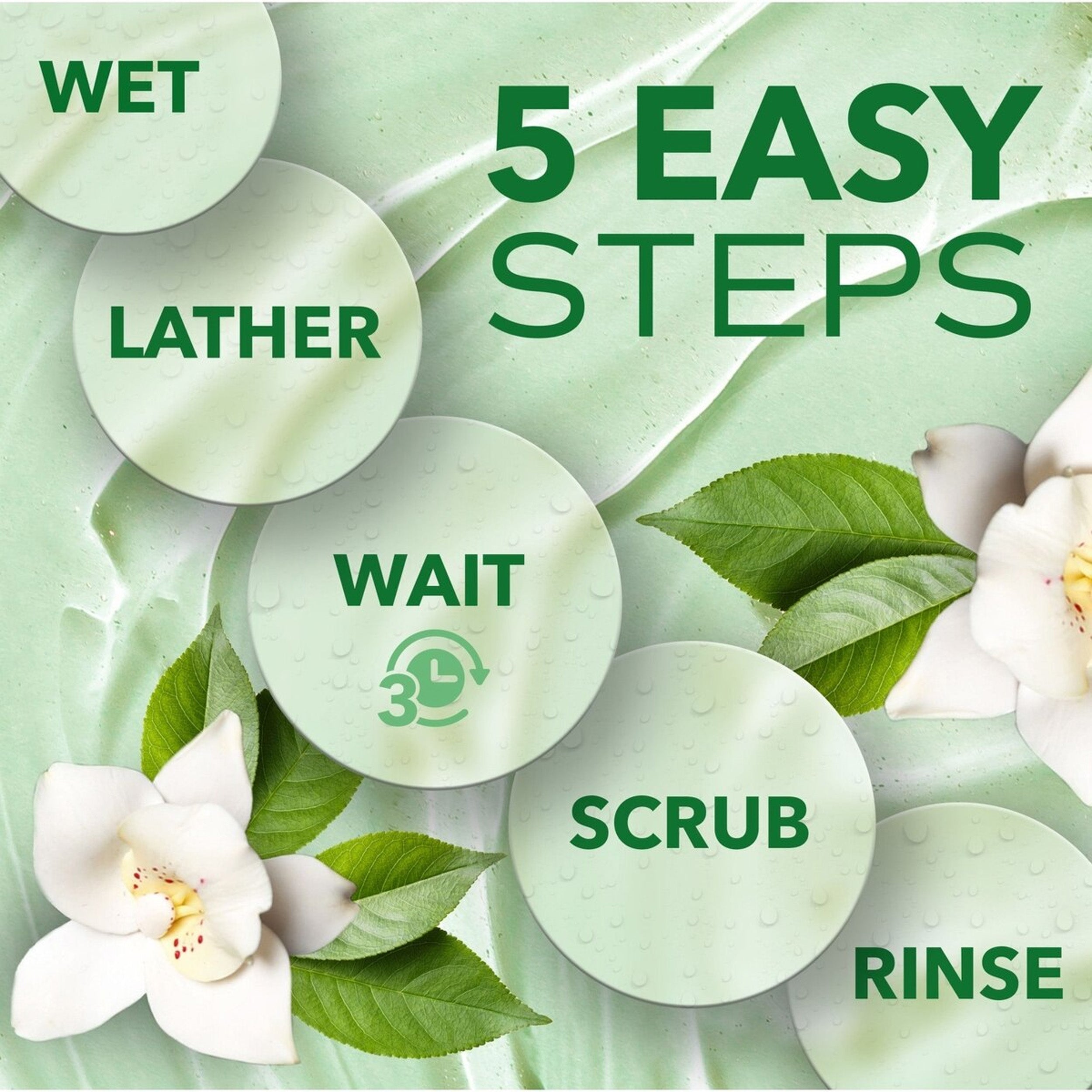 5 EASY STEPS

WET

LATHER

WAIT

3

SCRUB

RINSE