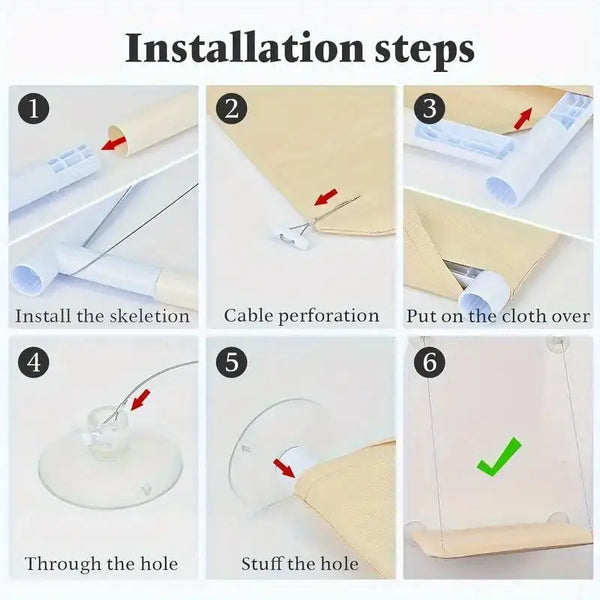 Installation steps

1
Install the skeletion

2
Cable perforation

3
Put on the cloth over

4
Through the hole

5
Stuff the hole

6